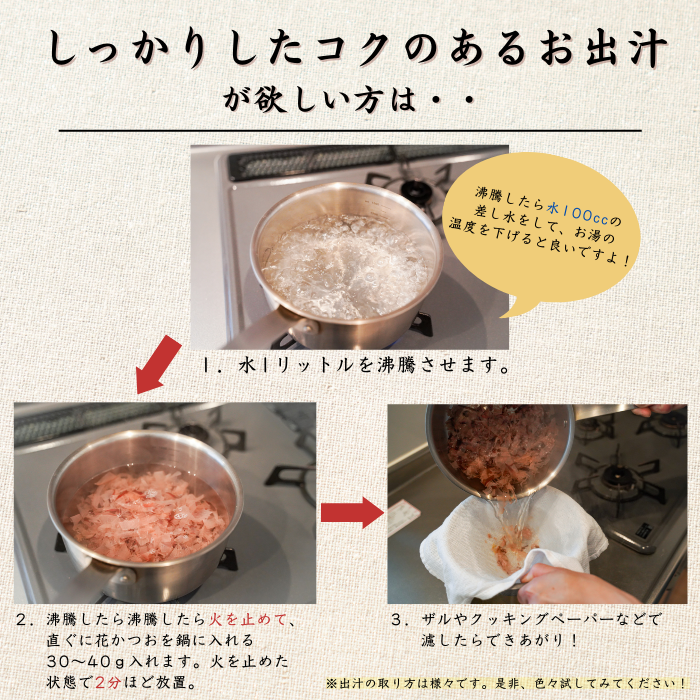 しっかりしたコクのあるお出汁

が欲しい方は・・

沸騰したら水100ccの差し水をして、お湯の温度を下げると良いですよ！

1．水1リットルを沸騰させます。

2．沸騰したら沸騰したら火を止めて、直ぐに花かつおを鍋に入れる30〜40ｇ入れます。火を止めた状態で2分ほど放置。

3．ザルやクッキングペーパーなどで濾したらできあがり！

※出汁の取り方は様々です。是非、色々試してみてください！